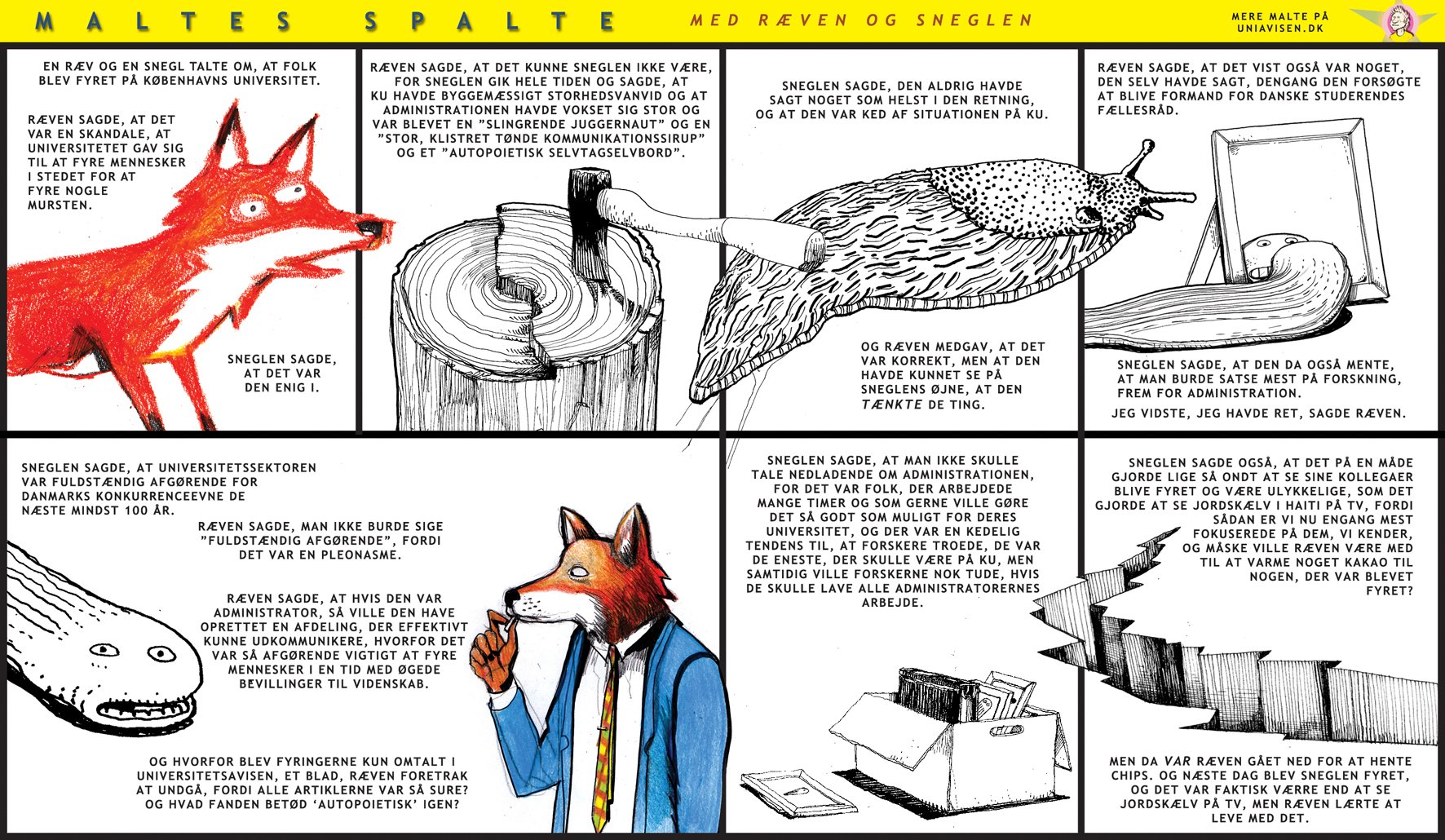 MALTES SPALTE

MED RÆVEN OG SNEGLEN

MERE MALTE PÅ UNIAVISEN.DK

EN RÆV OG EN SNEGL TALTE OM, AT FOLK BLEV FYRET PÅ KØBENHAVNS UNIVERSITET.

RÆVEN SAGDE, AT DET VAR EN SKANDALE, AT UNIVERSITETET GAV SIG TIL AT FYRE MENNESKER I STEDET FOR AT FYRE NOGLE MURSTEN.

SNEGLEN SAGDE, AT DET VAR DEN ENIG I.

RÆVEN SAGDE, AT DET KUNNE SNEGLEN IKKE VÆRE, FOR SNEGLEN GIK HELE TIDEN OG SAGDE, AT KU HAVDE BYGGEMÆSSIGT STORHEDSVANVID OG AT ADMINISTRATIONEN HAVDE VOKSET SIG STOR OG VAR BLEVET EN "SLINGRENDE JUGGERNAUT" OG EN "STOR, KLISTRET TØNDE KOMMUNIKATIONSSIRUP" OG ET "AUTOPOIETISK SELVTAGSELVBORD".

SNEGLEN SAGDE, DEN ALDRIG HAVDE SAGT NOGET SOM HELST I DEN RETNING, OG AT DEN VAR KED AF SITUATIONEN PÅ KU.

OG RÆVEN MEDGAV, AT DET VAR KORREKT, MEN AT DEN HAVDE KUNNET SE PÅ SNEGLENS ØJNE, AT DEN TÆNKTE DE TING.

RÆVEN SAGDE, AT DET VIST OGSÅ VAR NOGET, DEN SELV HAVDE SAGT, DENGANG DEN FORSØGTE AT BLIVE FORMAND FOR DANSKE STUDERENDES FÆLLESRÅD.

SNEGLEN SAGDE, AT DEN DA OGSÅ MENTE, AT MAN BURDE SATSE MEST PÅ FORSKNING, FREM FOR ADMINISTRATION.

JEG VIDSTE, JEG HAVDE RET, SAGDE RÆVEN.

SNEGLEN SAGDE, AT UNIVERSITETSSEKTOREN VAR FULDSTÆNDIG AFGØRENDE FOR DANMARKS KONKURRENCEEVNE DE NÆSTE MINDST 100 ÅR.

RÆVEN SAGDE, MAN IKKE BURDE SIGE "FULDSTÆNDIG AFGØRENDE", FORDI DET VAR EN PLEONASME.

RÆVEN SAGDE, AT HVIS DEN VAR ADMINISTRATOR, SÅ VILLE DEN HAVE OPRETTET EN AFDELING, DER EFFEKTIVT KUNNE UDKOMMUNIKERE, HVORFOR DET VAR SÅ AFGØRENDE VIGTIGT AT FYRE MENNESKER I EN TID MED ØGEDE BEVILLINGER TIL VIDENSKAB.

OG HVORFOR BLEV FYRINGERNE KUN OMTALT I UNIVERSITETSAVISEN, ET BLAD, RÆVEN FORETRAK AT UNDGÅ, FORDI ALLE ARTIKLERNE VAR SÅ SURE? OG HVAD FANDEN BETØD 'AUTOPOIETISK' IGEN?

SNEGLEN SAGDE, AT MAN IKKE SKULLE TALE NEDLADENDE OM ADMINISTRATIONEN, FOR DET VAR FOLK, DER ARBEJDEDE MANGE TIMER OG SOM GERNE VILLE GØRE DET SÅ GODT SOM MULIGT FOR DERES UNIVERSITET, OG DER VAR EN KEDELIG TENDENS TIL, AT FORSKERE TROEDE, DE VAR DE ENESTE, DER SKULLE VÆRE PÅ KU, MEN SAMTIDIG VILLE FORSKERNE NOK TUDE, HVIS DE SKULLE LAVE ALLE ADMINISTRATORERNES ARBEJDE.

SNEGLEN SAGDE OGSÅ, AT DET PÅ EN MÅDE GJORDE LIGE SÅ ONDT AT SE SINE KOLLEGAER BLIVE FYRET OG VÆRE ULYKKELIGE, SOM DET GJORDE AT SE JORDSKÆLV I HAITI PÅ TV, FORDI SÅDAN ER VI NU ENGANG MEST FOKUSEREDE PÅ DEM, VI KENDER, OG MÅSKE VILLE RÆVEN VÆRE MED TIL AT VARME NOGET KAKAO TIL NOGEN, DER VAR BLEVET FYRET?

MEN DA VAR RÆVEN GÅET NED FOR AT HENTE CHIPS. OG NÆSTE DAG BLEV SNEGLEN FYRET, OG DET VAR FAKTISK VÆRRE END AT SE JORDSKÆLV PÅ TV, MEN RÆVEN LÆRTE AT LEVE MED DET.